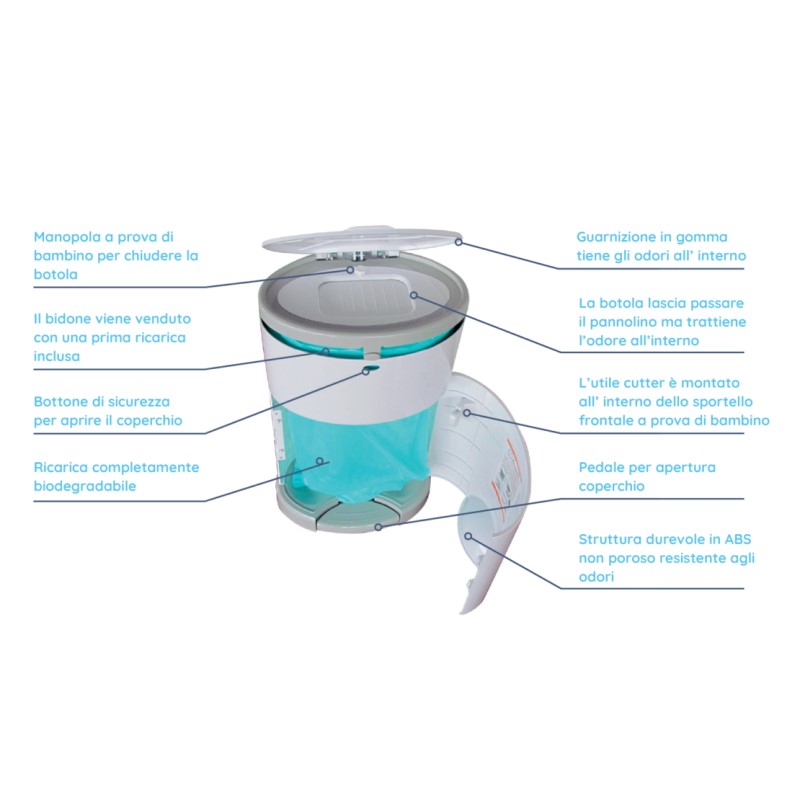 Manopola a prova di bambino per chiudere la botola

Il bidone viene venduto con una prima ricarica inclusa

Bottone di sicurezza per aprire il coperchio

Ricarica completamente biodegradabile

Guarnizione in gomma tiene gli odori all' interno

La botola lascia passare il pannolino ma trattiene l'odore all'interno

L'utile cutter è montato all' interno dello sportello frontale a prova di bambino

Pedale per apertura coperchio

Struttura durevole in ABS non poroso resistente agli odori